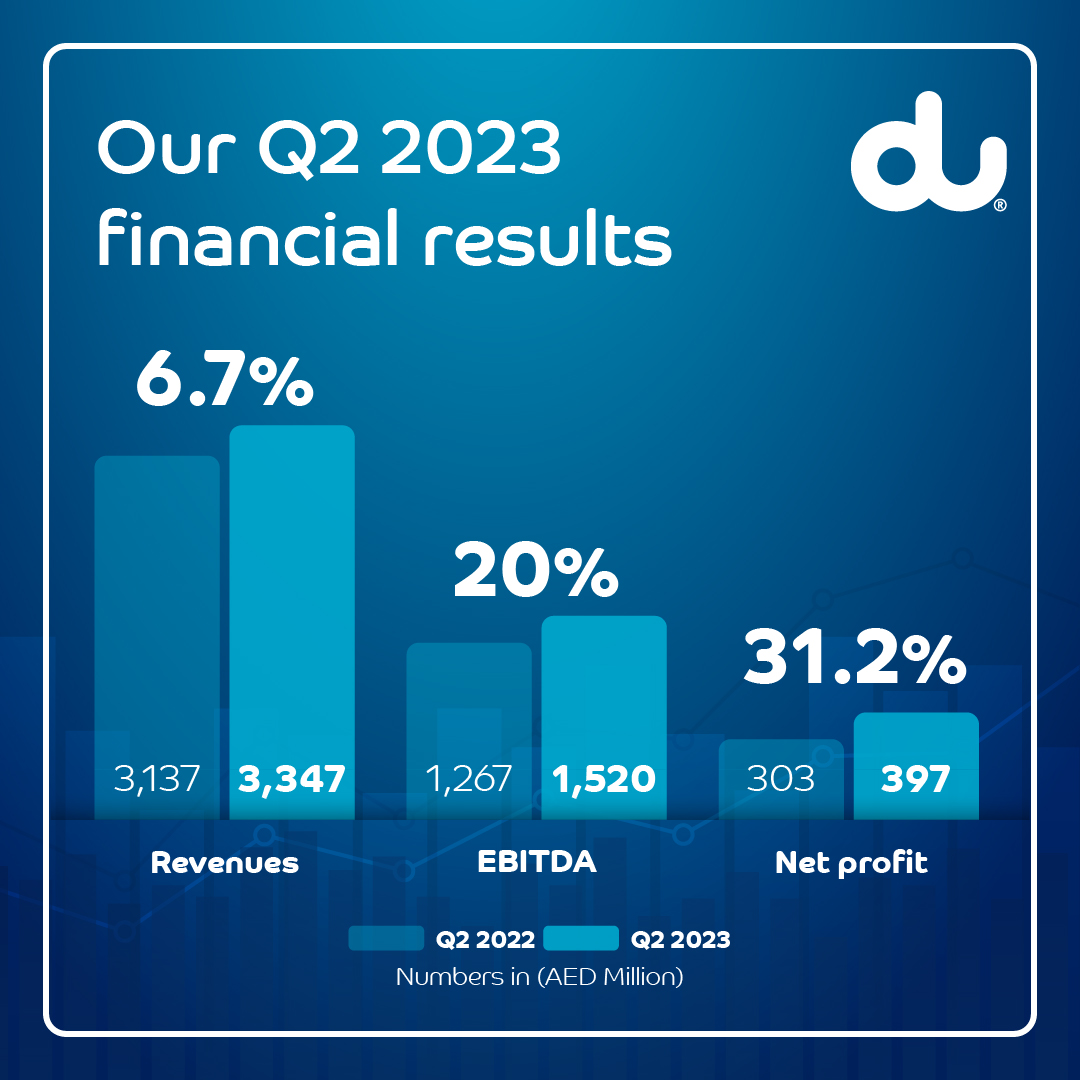 Our Q2 2023 financial results

du®

6.7%

3,137 3,347

Revenues

20%

1,267 1,520

EBITDA

31.2%

303 397

Net profit

Q2 2022 Q2 2023

Numbers in (AED Million)