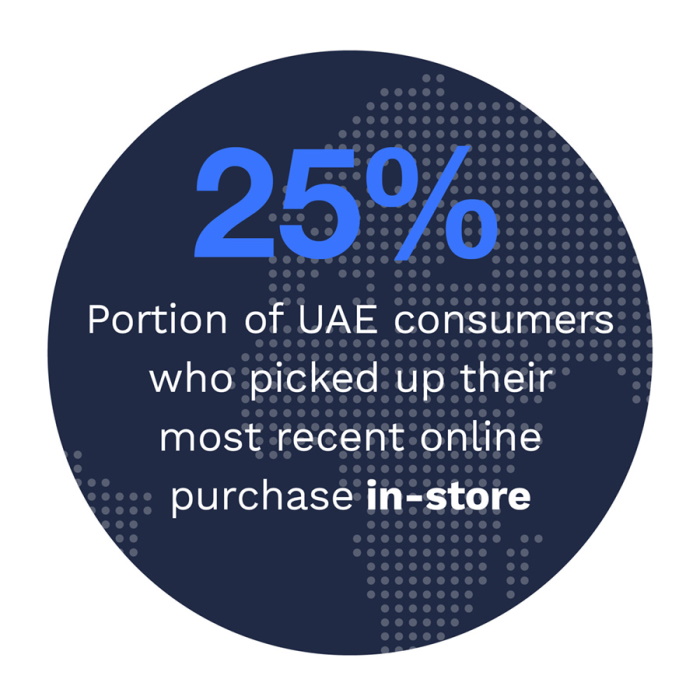 25%

Portion of UAE consumers who picked up their most recent online purchase in-store